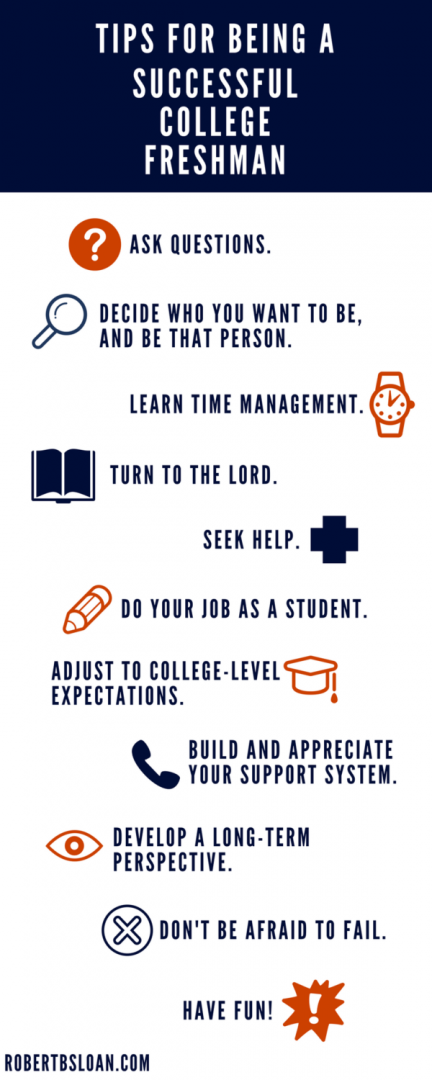 TIPS FOR BEING A SUCCESSFUL COLLEGE FRESHMAN

ASK QUESTIONS.

DECIDE WHO YOU WANT TO BE, AND BE THAT PERSON.

LEARN TIME MANAGEMENT.

TURN TO THE LORD.

SEEK HELP.

DO YOUR JOB AS A STUDENT.

ADJUST TO COLLEGE-LEVEL EXPECTATIONS.

BUILD AND APPRECIATE YOUR SUPPORT SYSTEM.

DEVELOP A LONG-TERM PERSPECTIVE.

DON'T BE AFRAID TO FAIL.

HAVE FUN!

ROBERTBSLOAN.COM